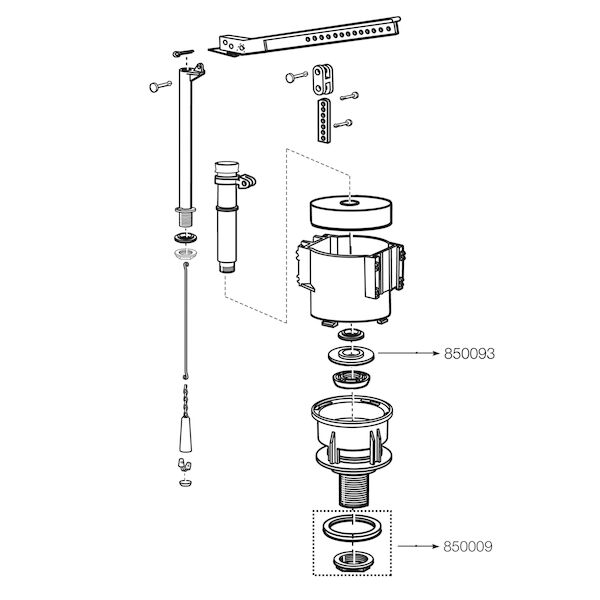 850093

850009