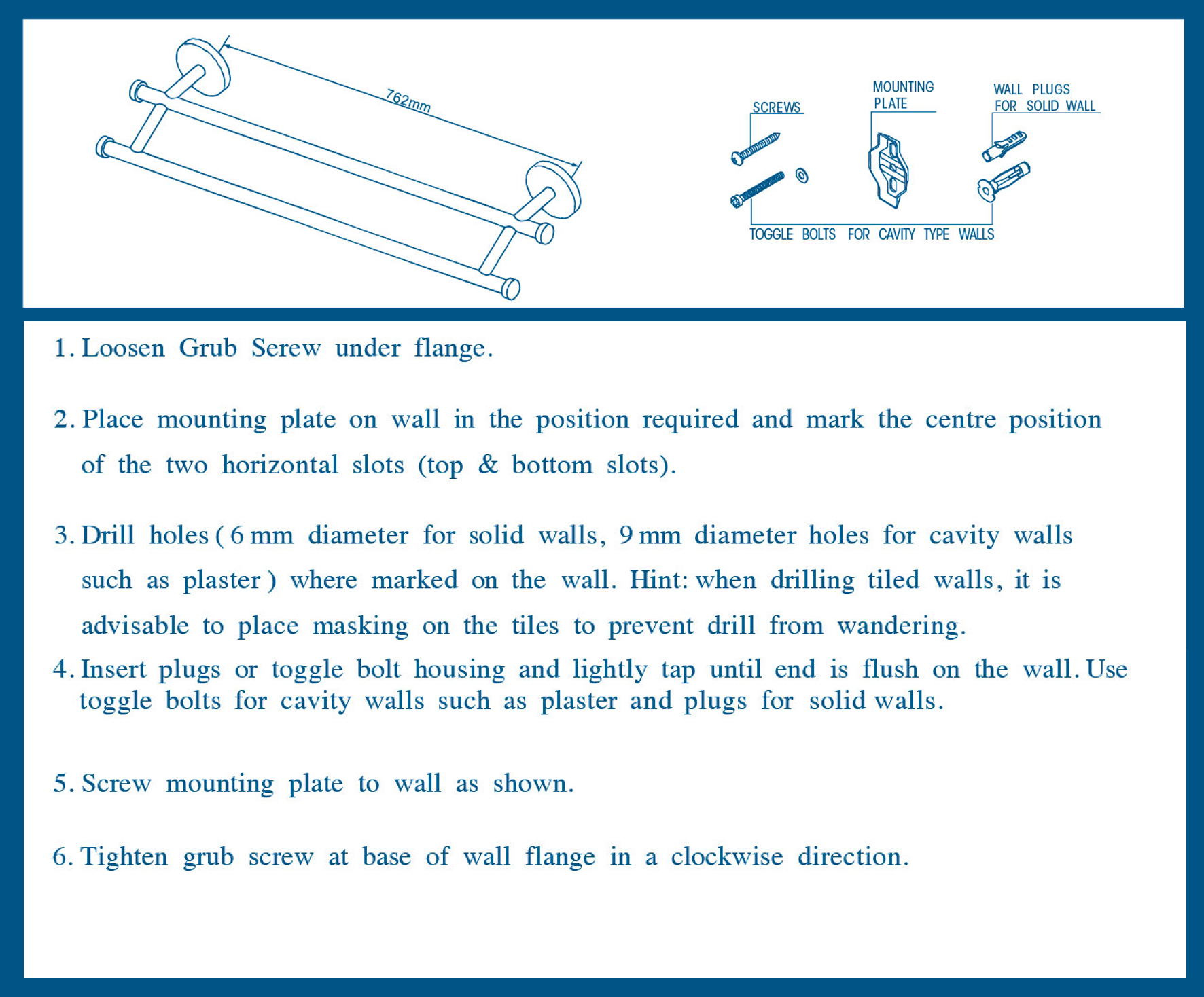 762mm

SCREWS

MOUNTING PLATE

WALL PLUGS FOR SOLID WALL

TOGGLE BOLTS FOR CAVITY TYPE WALLS

1. Loosen Grub Serew under flange.

2. Place mounting plate on wall in the position required and mark the centre position of the two horizontal slots (top & bottom slots).

3. Drill holes ( 6 mm diameter for solid walls, 9 mm diameter holes for cavity walls such as plaster ) where marked on the wall. Hint: when drilling tiled walls, it is advisable to place masking on the tiles to prevent drill from wandering.

4. Insert plugs or toggle bolt housing and lightly tap until end is flush on the wall. Use toggle bolts for cavity walls such as plaster and plugs for solid walls.

5. Screw mounting plate to wall as shown.

6. Tighten grub screw at base of wall flange in a clockwise direction.