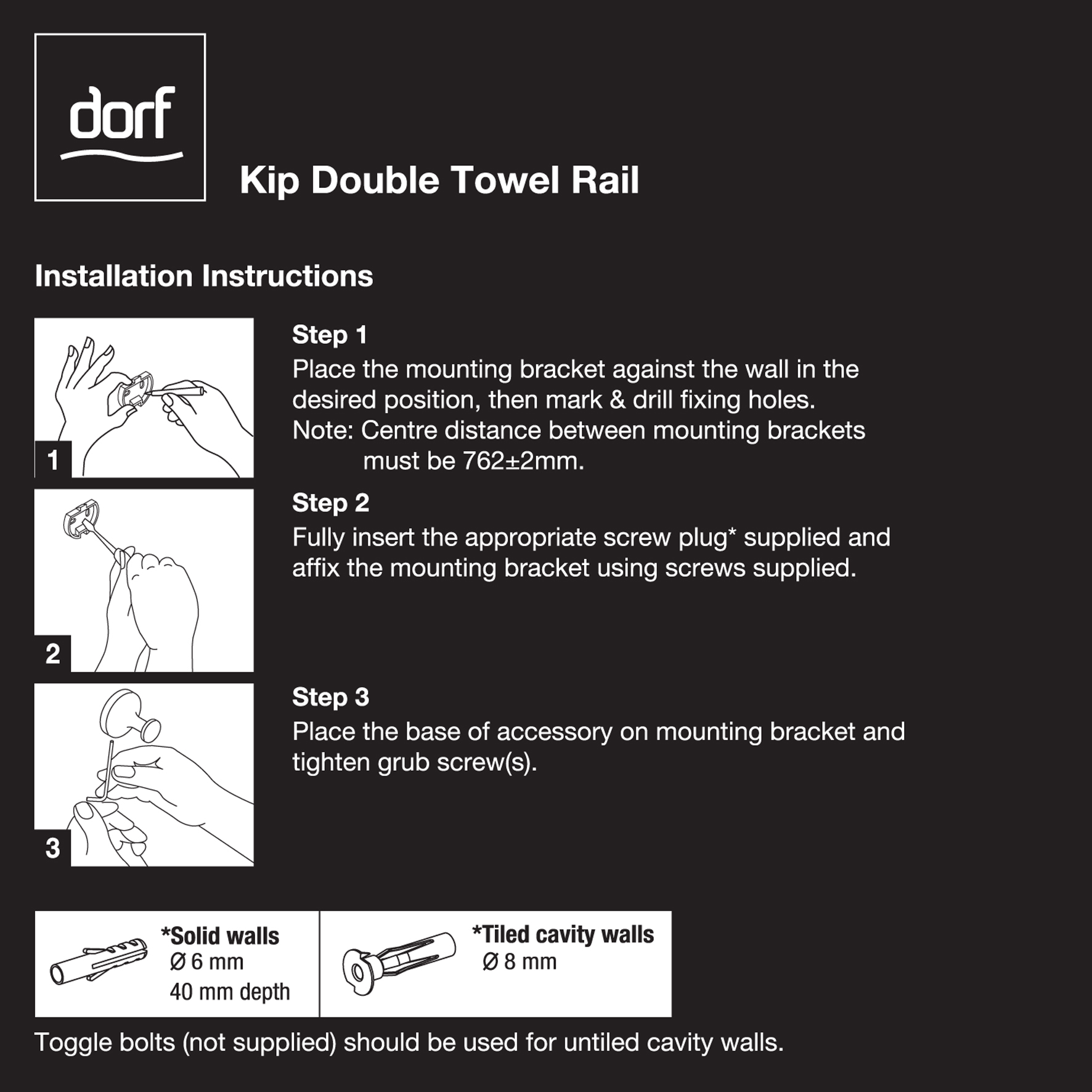 dorf

Kip Double Towel Rail

Installation Instructions

1

Step 1
Place the mounting bracket against the wall in the desired position, then mark & drill fixing holes.
Note: Centre distance between mounting brackets must be 762±2mm.

2

Step 2
Fully insert the appropriate screw plug* supplied and affix the mounting bracket using screws supplied.

3

Step 3
Place the base of accessory on mounting bracket and tighten grub screw(s).

*Solid walls
Ø 6 mm
40 mm depth

*Tiled cavity walls
Ø 8 mm

Toggle bolts (not supplied) should be used for untiled cavity walls.