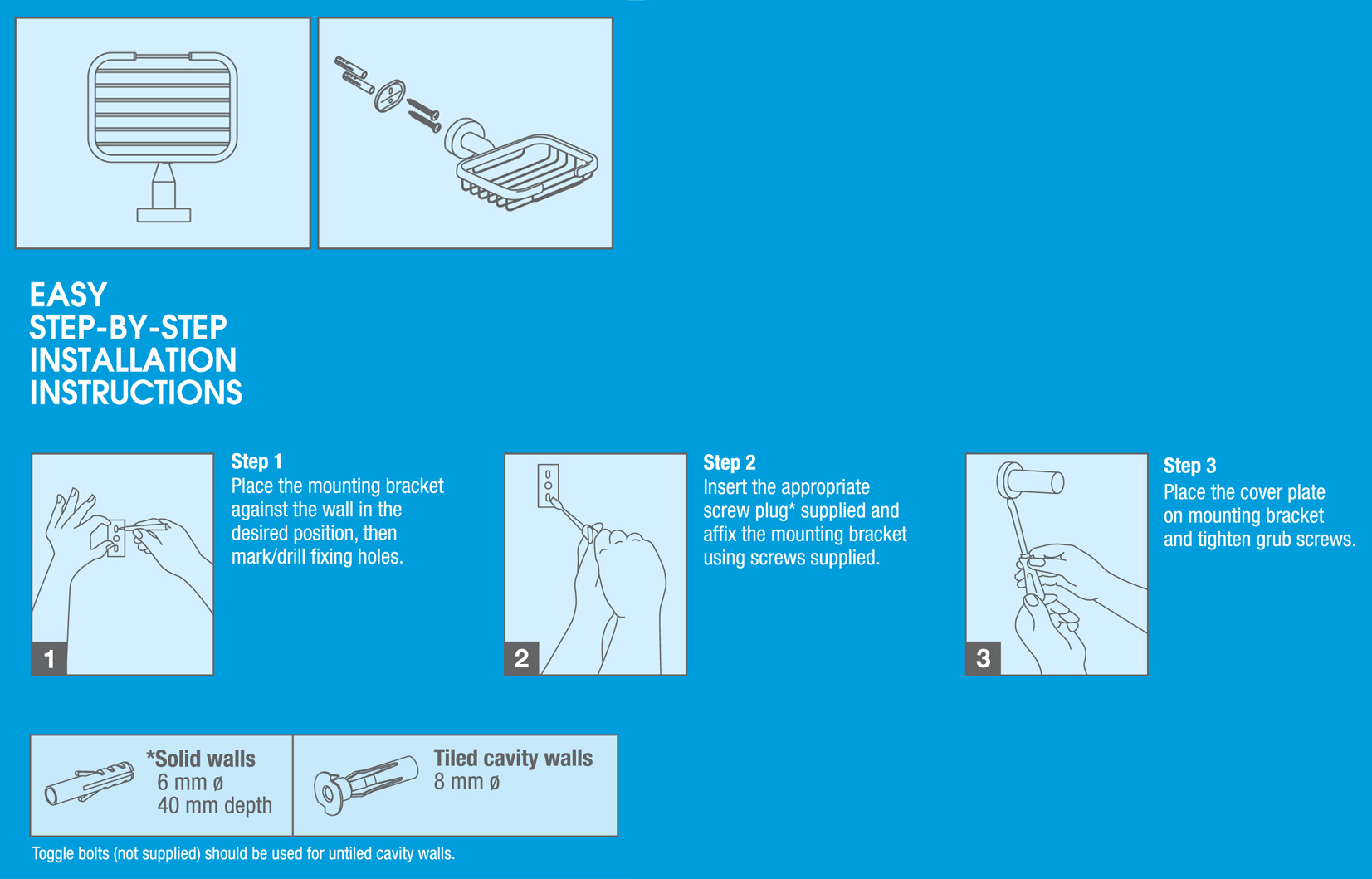 EASY
STEP-BY-STEP
INSTALLATION
INSTRUCTIONS

1

Step 1
Place the mounting bracket against the wall in the desired position, then mark/drill fixing holes.

2

Step 2
Insert the appropriate screw plug* supplied and affix the mounting bracket using screws supplied.

3

Step 3
Place the cover plate on mounting bracket and tighten grub screws.

*Solid walls
6 mm ø
40 mm depth

Tiled cavity walls
8 mm ø

Toggle bolts (not supplied) should be used for untiled cavity walls.