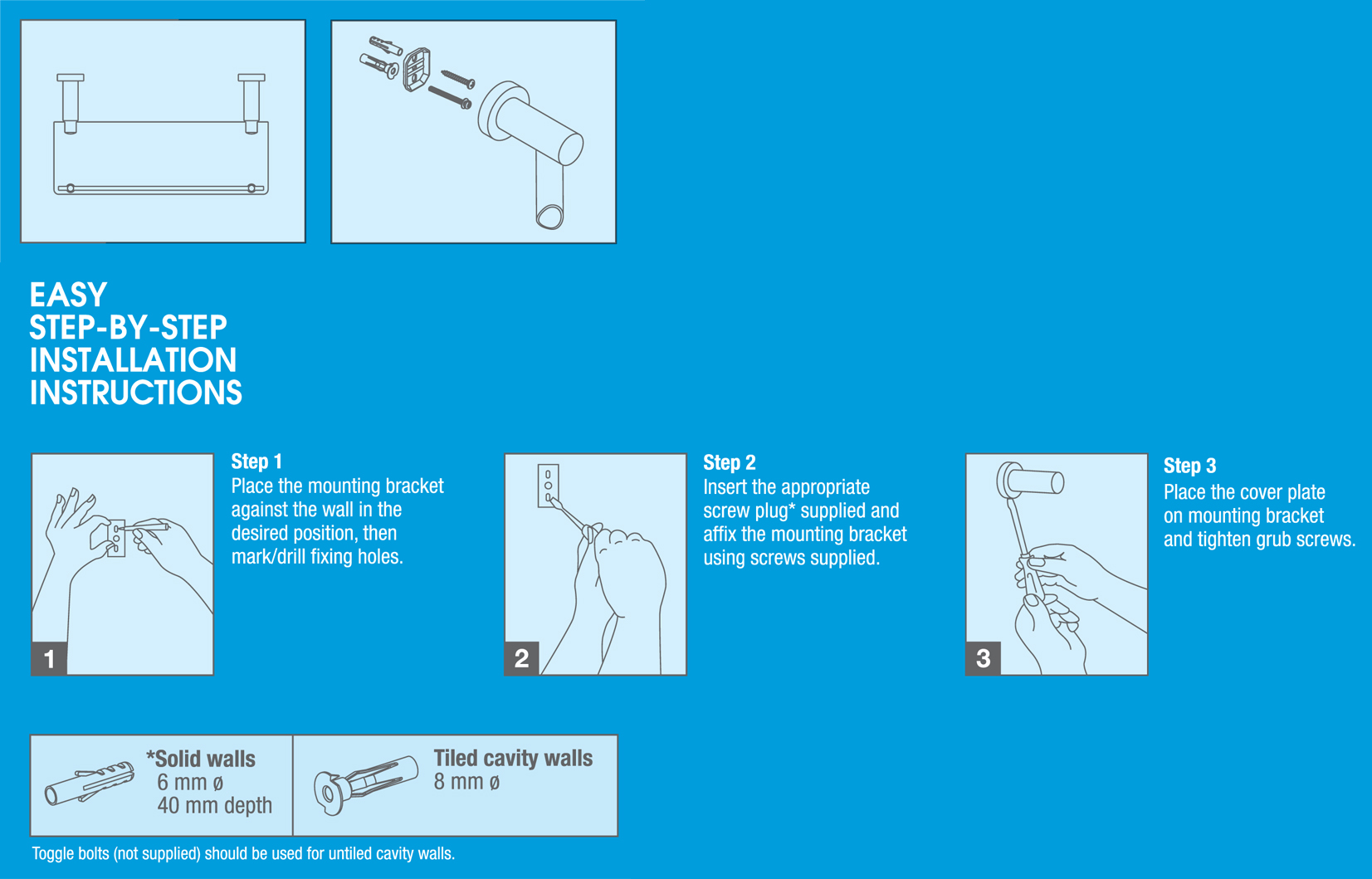 EASY
STEP-BY-STEP
INSTALLATION
INSTRUCTIONS

1

Step 1
Place the mounting bracket against the wall in the desired position, then mark/drill fixing holes.

2

Step 2
Insert the appropriate screw plug* supplied and affix the mounting bracket using screws supplied.

3

Step 3
Place the cover plate on mounting bracket and tighten grub screws.

*Solid walls
6 mm ø
40 mm depth

Tiled cavity walls
8 mm ø

Toggle bolts (not supplied) should be used for untiled cavity walls.